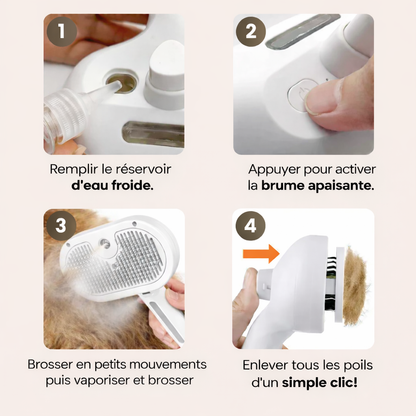 1

Remplir le réservoir d'eau froide.

2

Appuyer pour activer la brume apaisante.

3

Brosser en petits mouvements puis vaporiser et brosser

4

Enlever tous les poils d'un simple clic!