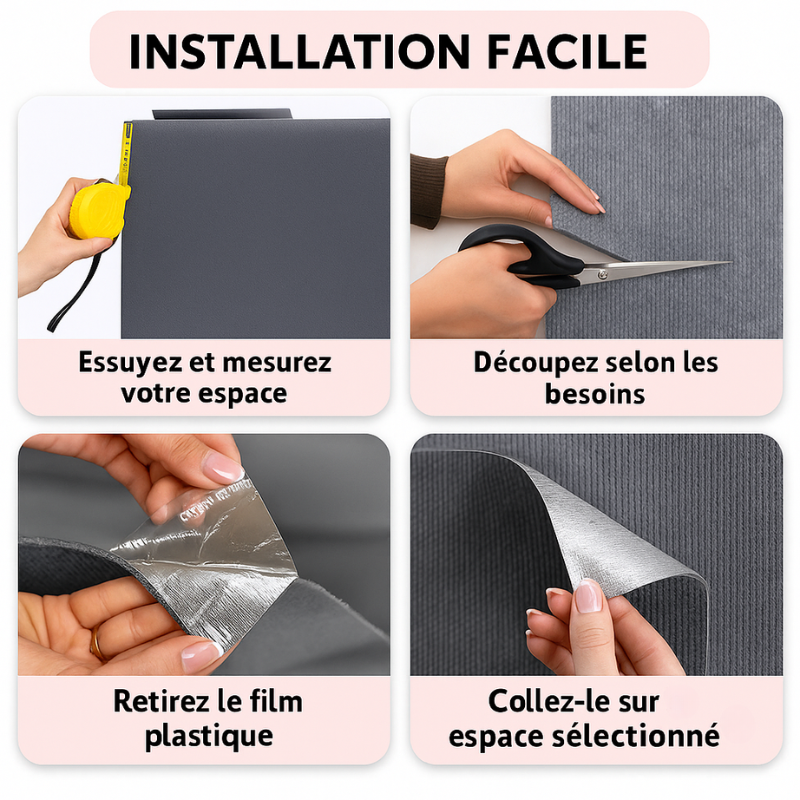 INSTALLATION FACILE

Essuyez et mesurez votre espace

Découpez selon les besoins

Retirez le film plastique

Collez-le sur espace sélectionné